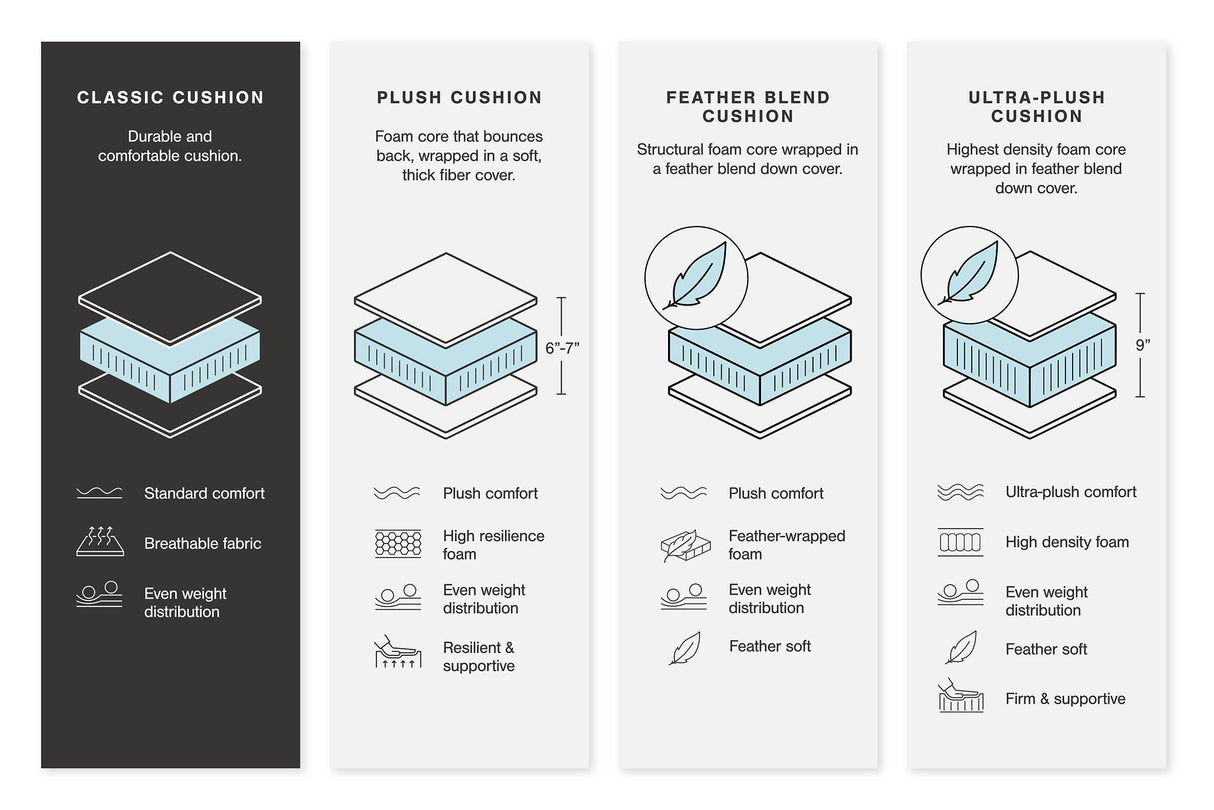 CLASSIC CUSHION

Durable and comfortable cushion.

Standard comfort

Breathable fabric

Even weight distribution

PLUSH CUSHION

Foam core that bounces back, wrapped in a soft, thick fiber cover.

6"-7"

Plush comfort

High resilience foam

Even weight distribution

Resilient & supportive

FEATHER BLEND CUSHION

Structural foam core wrapped in a feather blend down cover.

Plush comfort

Feather-wrapped foam

Even weight distribution

Feather soft

ULTRA-PLUSH CUSHION

Highest density foam core wrapped in feather blend down cover.

9"

Ultra-plush comfort

High density foam

Even weight distribution

Feather soft

Firm & supportive